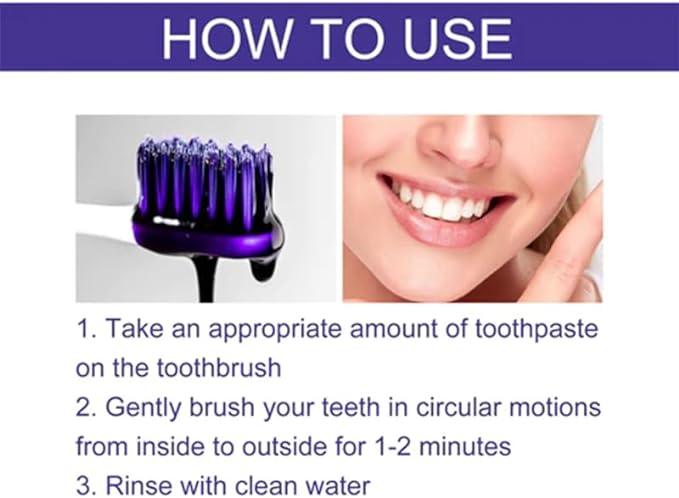 HOW TO USE

1. Take an appropriate amount of toothpaste on the toothbrush
2. Gently brush your teeth in circular motions from inside to outside for 1-2 minutes
3. Rinse with clean water